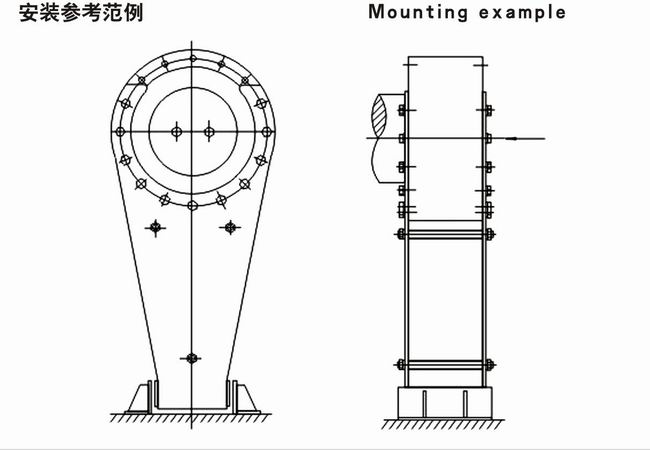 安装参考范例

Mounting example